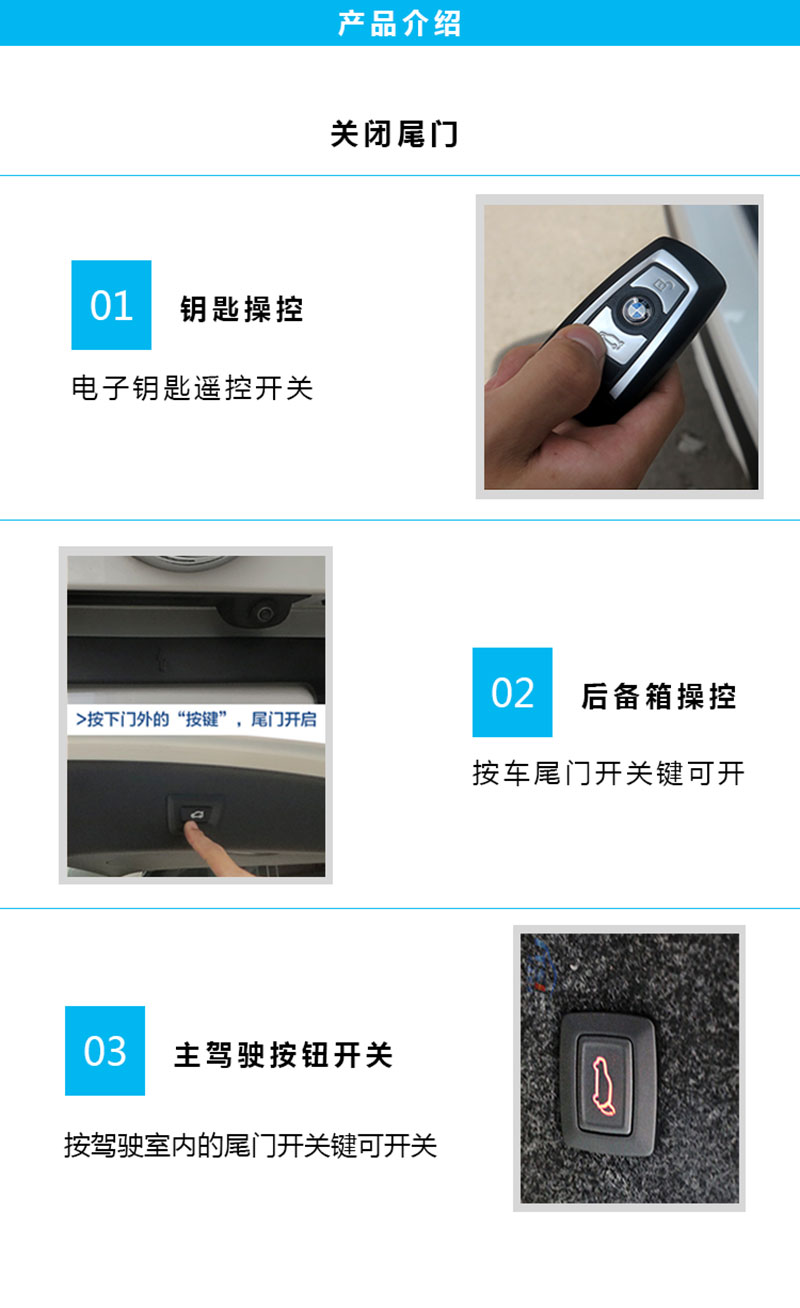 产品介绍

关闭尾门

01 钥匙操控

电子钥匙遥控开关

>按下门外的“按键”，尾门开启

02 后备箱操控

按车尾门开关键可开

03 主驾驶按钮开关

按驾驶室内的尾门开关键可开关